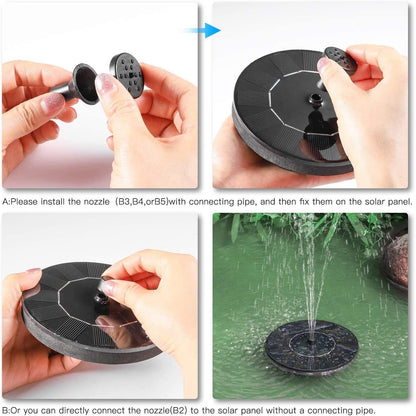 A:Please install the nozzle (B3,B4,orB5)with connecting pipe, and then fix them on the solar panel.

B:Or you can directly connect the nozzle(B2) to the solar panel without a connecting pipe.