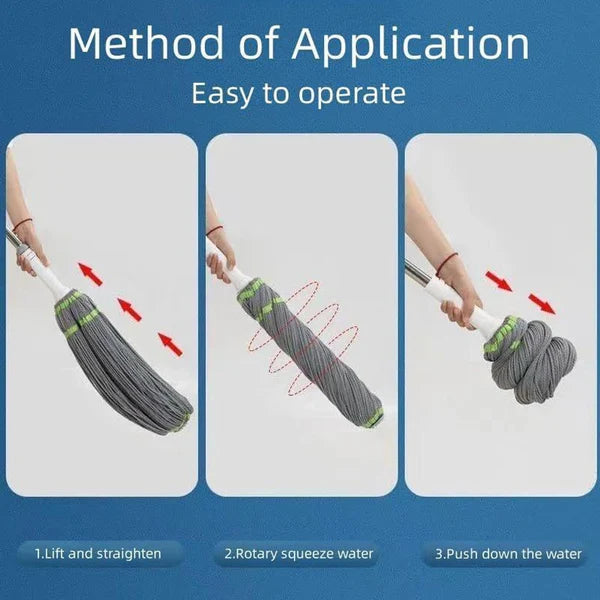 Method of Application

Easy to operate

1.Lift and straighten

2.Rotary squeeze water

3.Push down the water